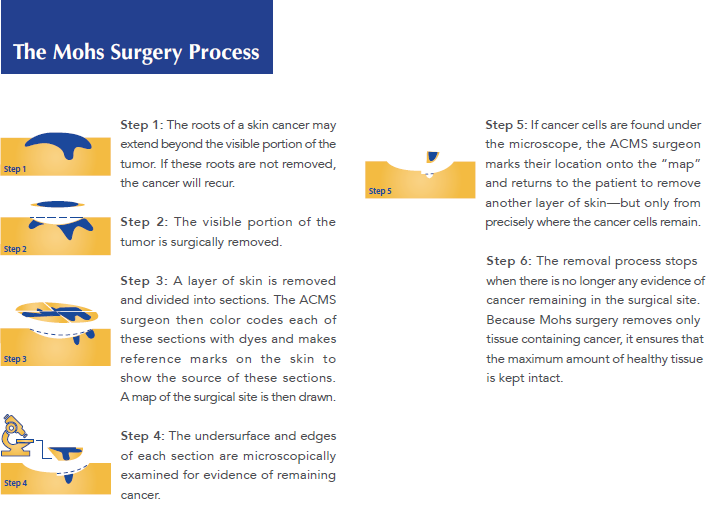 The Mohs Surgery Process

Step 1

Step 1: The roots of a skin cancer may extend beyond the visible portion of the tumor. If these roots are not removed, the cancer will recur.

Step 2

Step 2: The visible portion of the tumor is surgically removed.

Step 3

Step 3: A layer of skin is removed and divided into sections. The ACMS surgeon then color codes each of these sections with dyes and makes reference marks on the skin to show the source of these sections. A map of the surgical site is then drawn.

Step 4

Step 4: The undersurface and edges of each section are microscopically examined for evidence of remaining cancer.

Step 5

Step 5: If cancer cells are found under the microscope, the ACMS surgeon marks their location onto the "map" and returns to the patient to remove another layer of skin—but only from precisely where the cancer cells remain.

Step 6: The removal process stops when there is no longer any evidence of cancer remaining in the surgical site. Because Mohs surgery removes only tissue containing cancer, it ensures that the maximum amount of healthy tissue is kept intact.